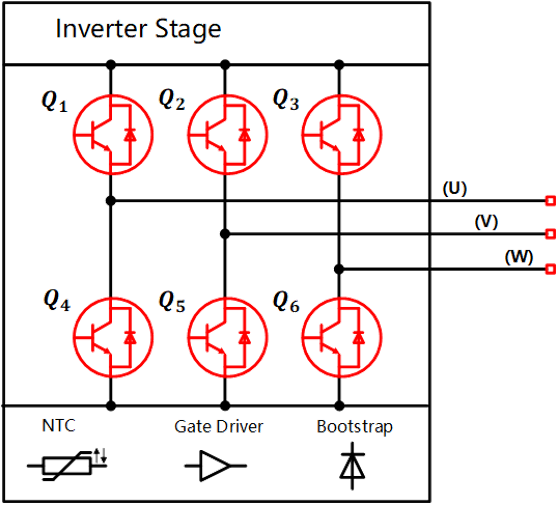 Inverter Stage

$Q_1$ $Q_2$ $Q_3$

(U)

(V)

(W)

$Q_4$ $Q_5$ $Q_6$

NTC Gate Driver Bootstrap